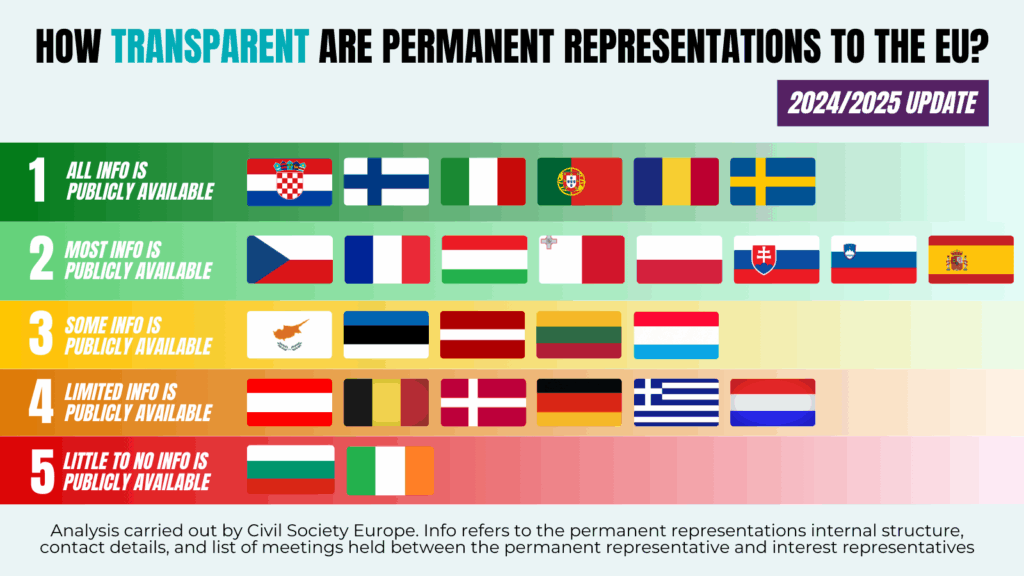 HOW TRANSPARENT ARE PERMANENT REPRESENTATIONS TO THE EU?

2024/2025 UPDATE

1 ALL INFO IS PUBLICLY AVAILABLE

2 MOST INFO IS PUBLICLY AVAILABLE

3 SOME INFO IS PUBLICLY AVAILABLE

4 LIMITED INFO IS PUBLICLY AVAILABLE

5 LITTLE TO NO INFO IS PUBLICLY AVAILABLE

Analysis carried out by Civil Society Europe. Info refers to the permanent representations internal structure, contact details, and list of meetings held between the permanent representative and interest representatives